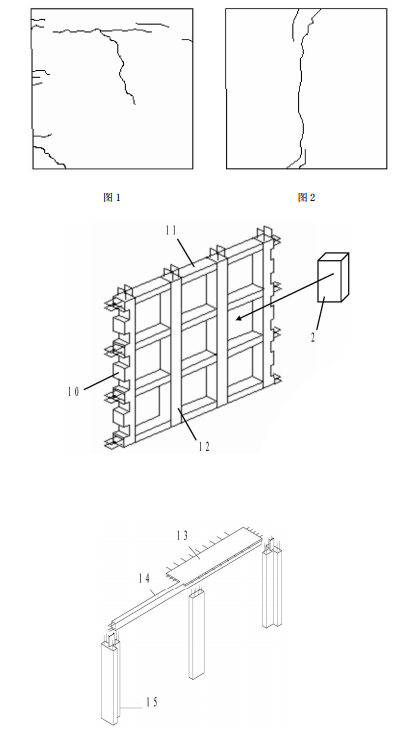 图 1

图 2

11

2

10

12

13

14

15